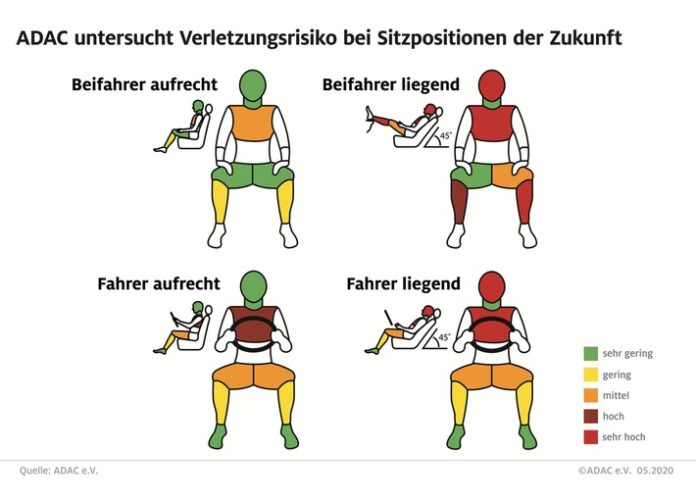 ADAC untersucht Verletzungsrisiko bei Sitzpositionen der Zukunft

Beifahrer aufrecht

Beifahrer liegend

45°

Fahrer aufrecht

Fahrer liegend

45°

sehr gering
gering
mittel
hoch
sehr hoch

Quelle: ADAC e.V.

©ADAC e.V. 05.2020